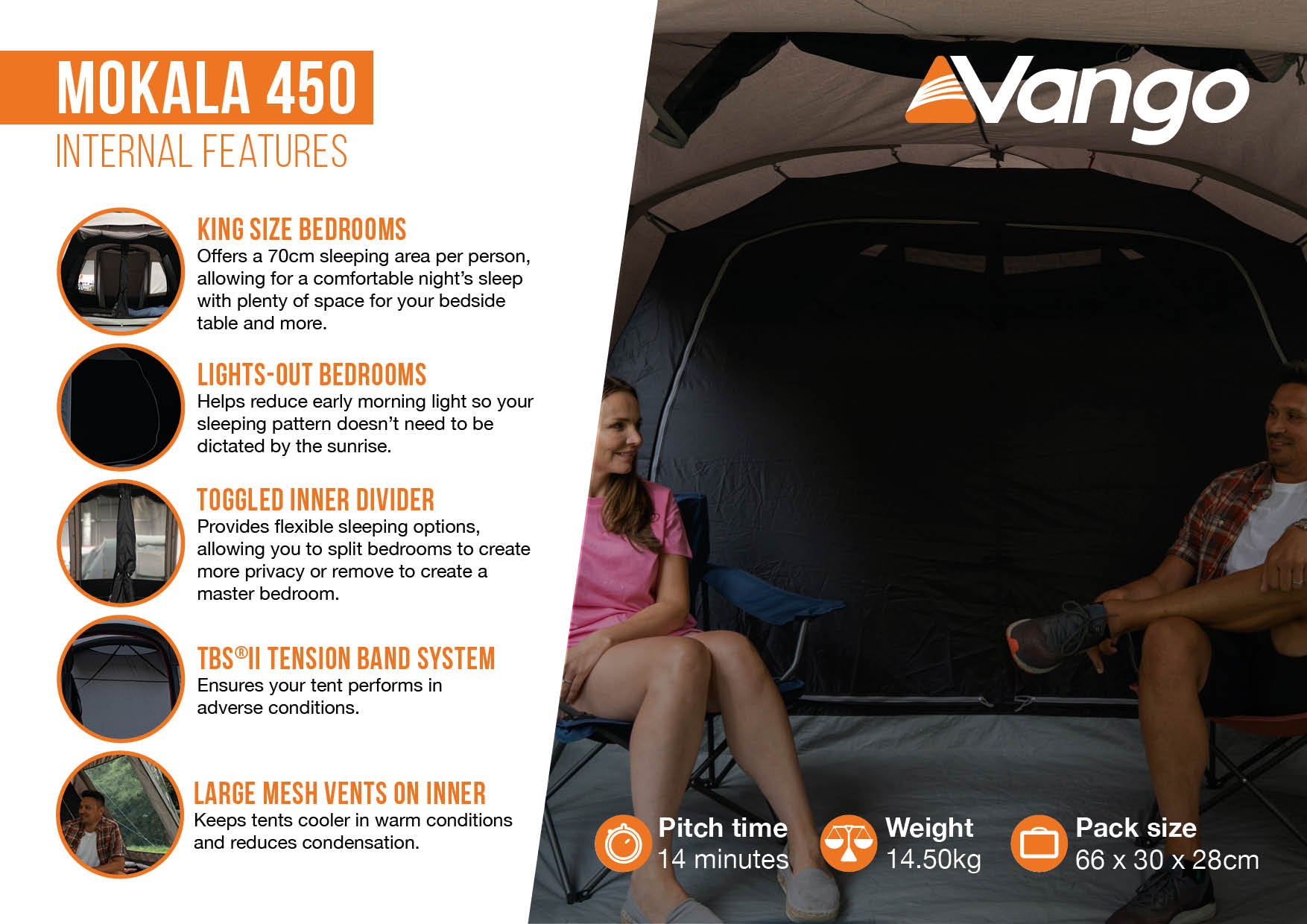 MOKALA 450
INTERNAL FEATURES

KING SIZE BEDROOMS
Offers a 70cm sleeping area per person, allowing for a comfortable night's sleep with plenty of space for your bedside table and more.

LIGHTS-OUT BEDROOMS
Helps reduce early morning light so your sleeping pattern doesn't need to be dictated by the sunrise.

TOGGLED INNER DIVIDER
Provides flexible sleeping options, allowing you to split bedrooms to create more privacy or remove to create a master bedroom.

TBS®II TENSION BAND SYSTEM
Ensures your tent performs in adverse conditions.

LARGE MESH VENTS ON INNER
Keeps tents cooler in warm conditions and reduces condensation.

Vango

Pitch time
14 minutes

Weight
14.50kg

Pack size
66 x 30 x 28cm