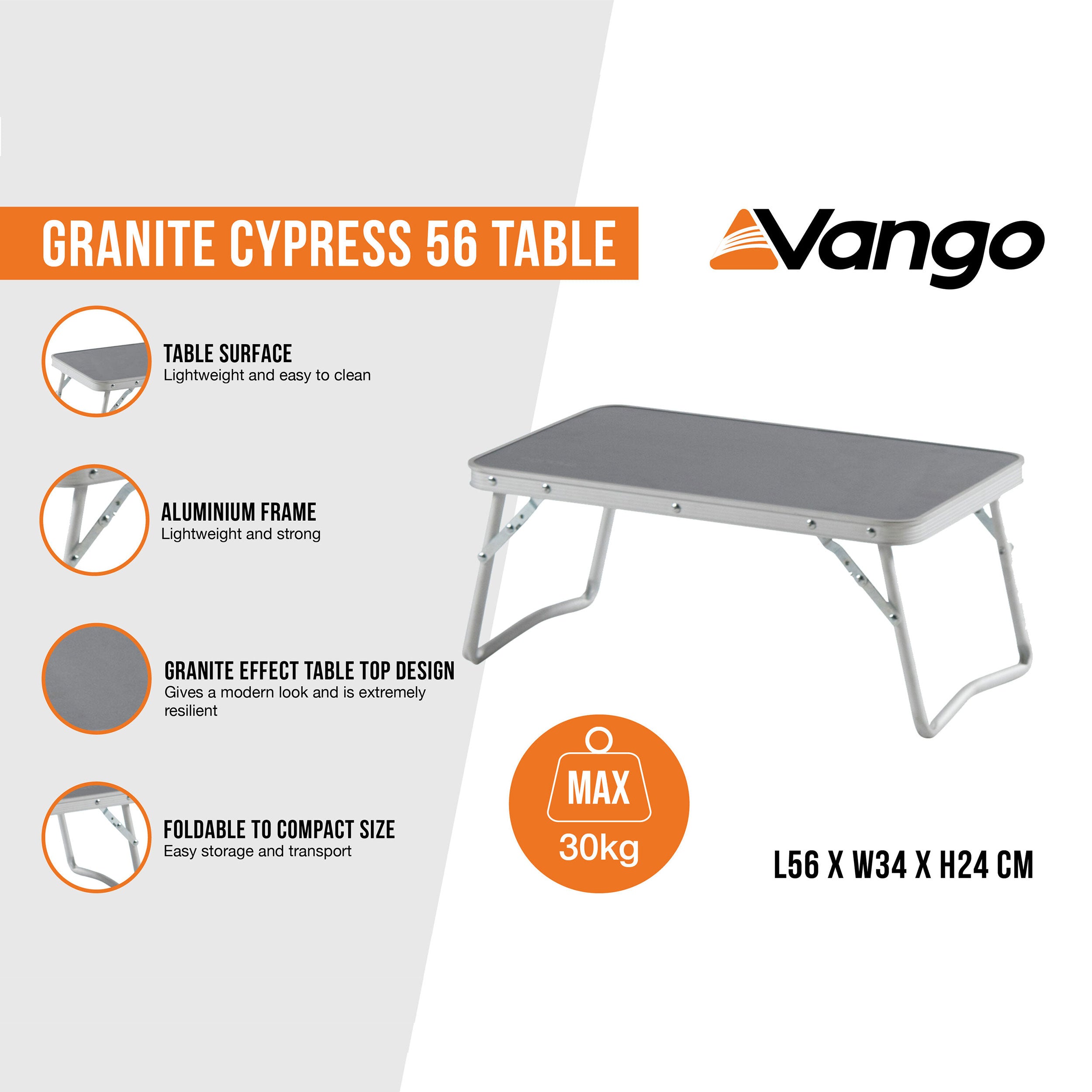 GRANITE CYPRESS 56 TABLE

Vango

TABLE SURFACE
Lightweight and easy to clean

ALUMINIUM FRAME
Lightweight and strong

GRANITE EFFECT TABLE TOP DESIGN
Gives a modern look and is extremely resilient

FOLDABLE TO COMPACT SIZE
Easy storage and transport

MAX
30kg

L56 X W34 X H24 CM