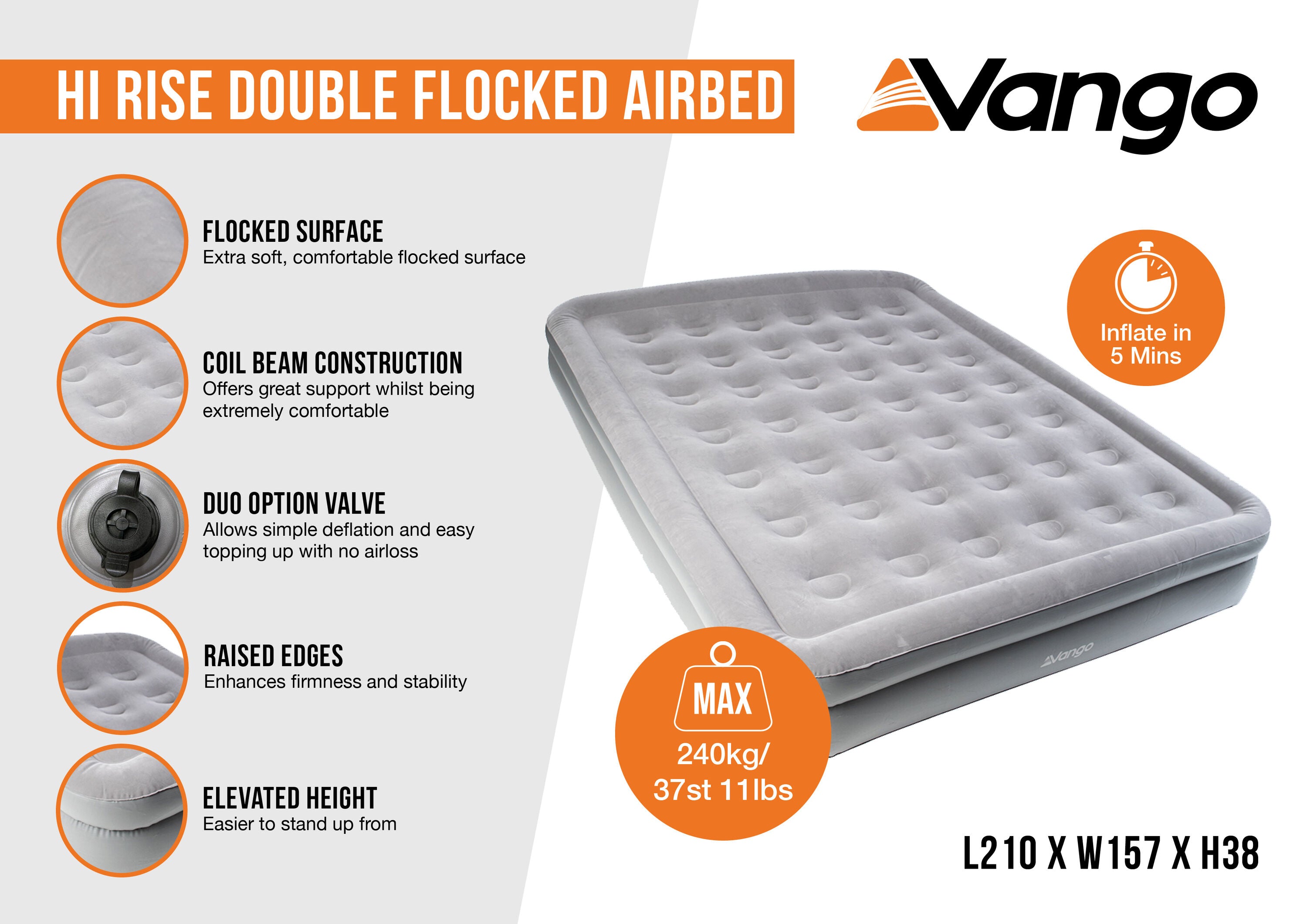 HI RISE DOUBLE FLOCKED AIRBED

Vango

FLOCKED SURFACE
Extra soft, comfortable flocked surface

COIL BEAM CONSTRUCTION
Offers great support whilst being extremely comfortable

DUO OPTION VALVE
Allows simple deflation and easy topping up with no airloss

RAISED EDGES
Enhances firmness and stability

ELEVATED HEIGHT
Easier to stand up from

Inflate in 5 Mins

Vango

MAX
240kg/ 37st 11lbs

L210 X W157 X H38