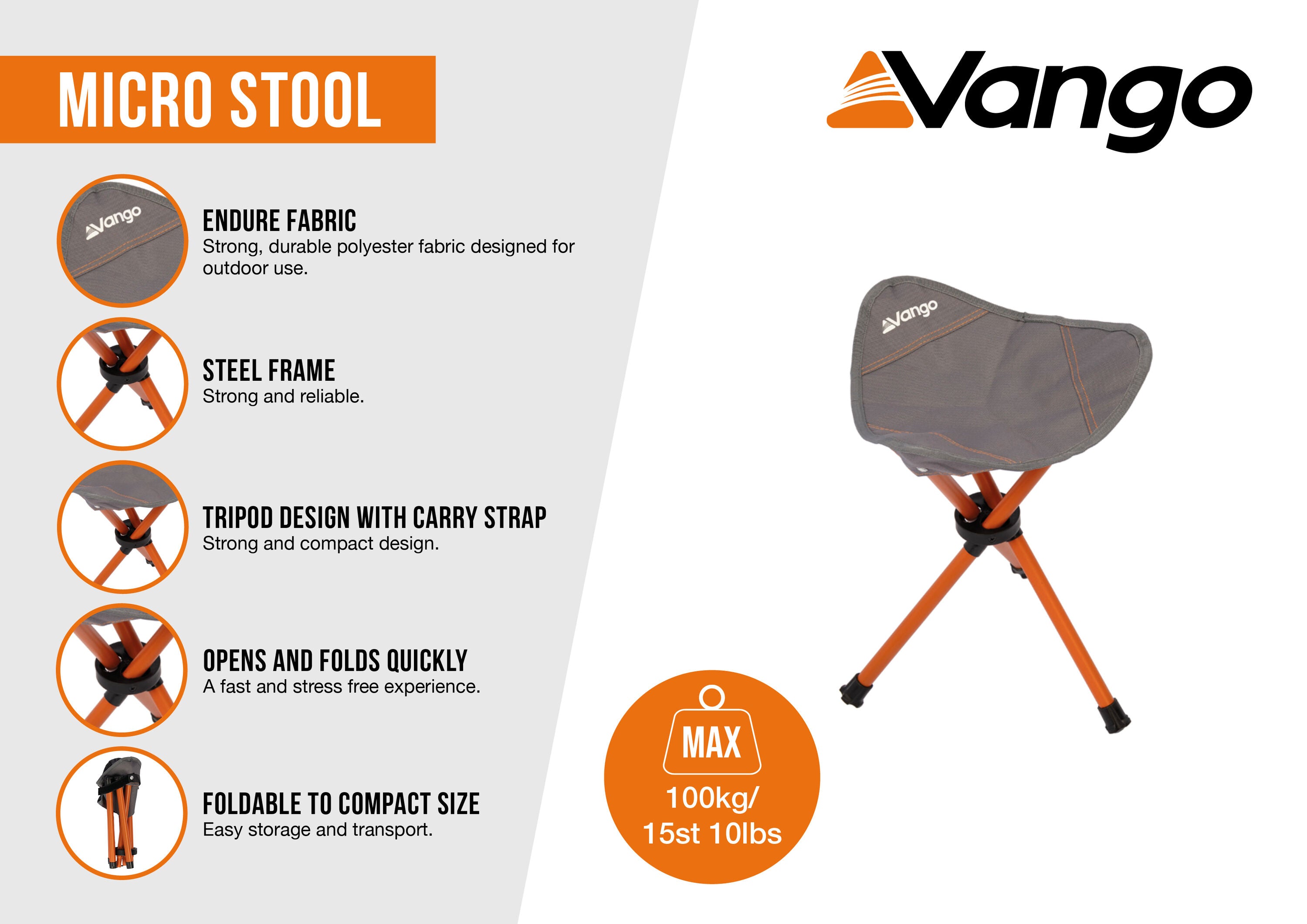 MICRO STOOL

Vango

Vango

ENDURE FABRIC
Strong, durable polyester fabric designed for outdoor use.

STEEL FRAME
Strong and reliable.

TRIPOD DESIGN WITH CARRY STRAP
Strong and compact design.

OPENS AND FOLDS QUICKLY
A fast and stress free experience.

FOLDABLE TO COMPACT SIZE
Easy storage and transport.

Vango

MAX
100kg/
15st 10lbs