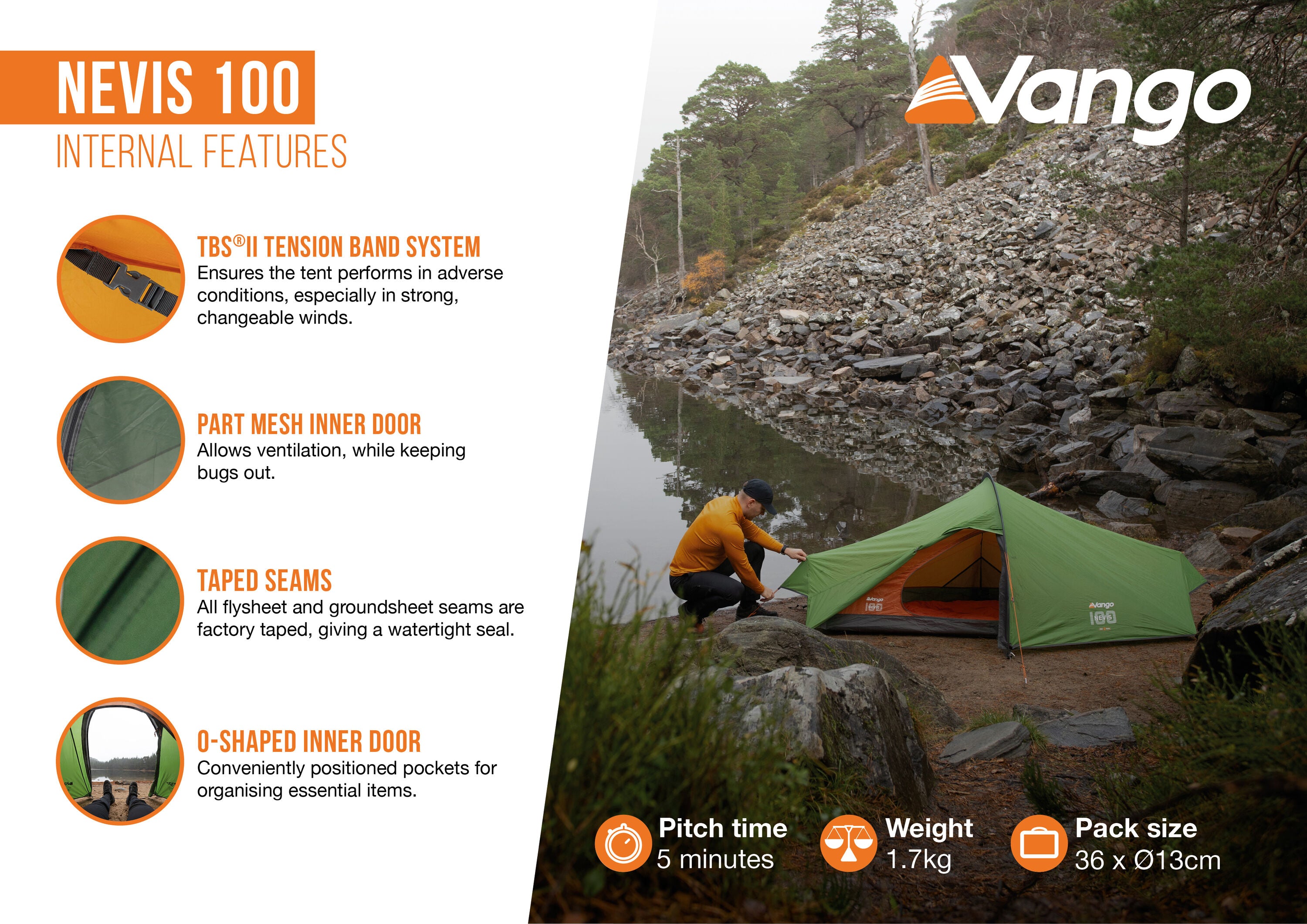 NEVIS 100
INTERNAL FEATURES

TBS®II TENSION BAND SYSTEM
Ensures the tent performs in adverse conditions, especially in strong, changeable winds.

PART MESH INNER DOOR
Allows ventilation, while keeping bugs out.

TAPED SEAMS
All flysheet and groundsheet seams are factory taped, giving a watertight seal.

O-SHAPED INNER DOOR
Conveniently positioned pockets for organising essential items.

Vango

Vango
100

Vango
NEVIS
100

Pitch time
5 minutes

Weight
1.7kg

Pack size
36 x Ø13cm