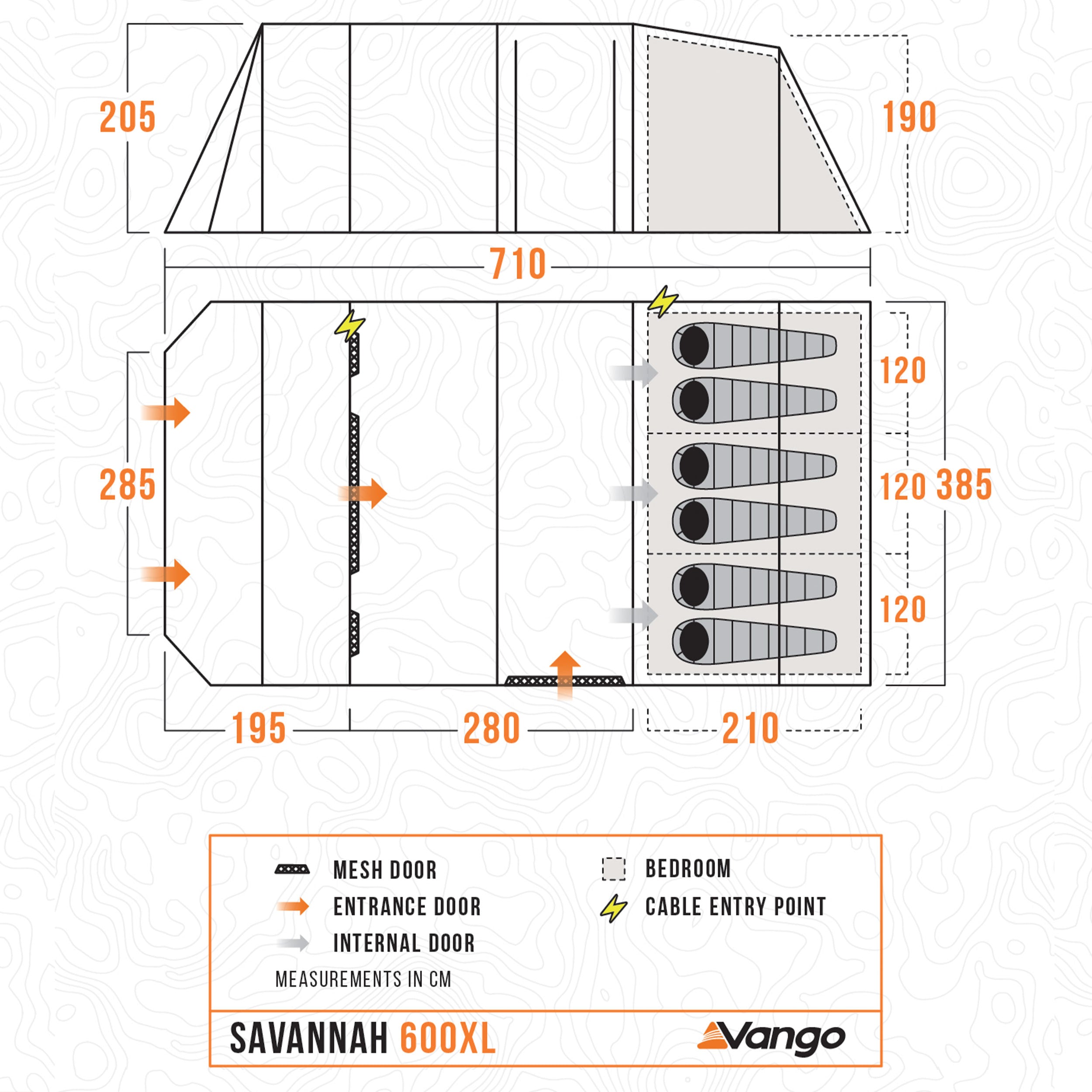 205

190

710

285

120

120 385

120

195

280

210

MESH DOOR

ENTRANCE DOOR

INTERNAL DOOR

BEDROOM

CABLE ENTRY POINT

MEASUREMENTS IN CM

SAVANNAH 600XL

Vango