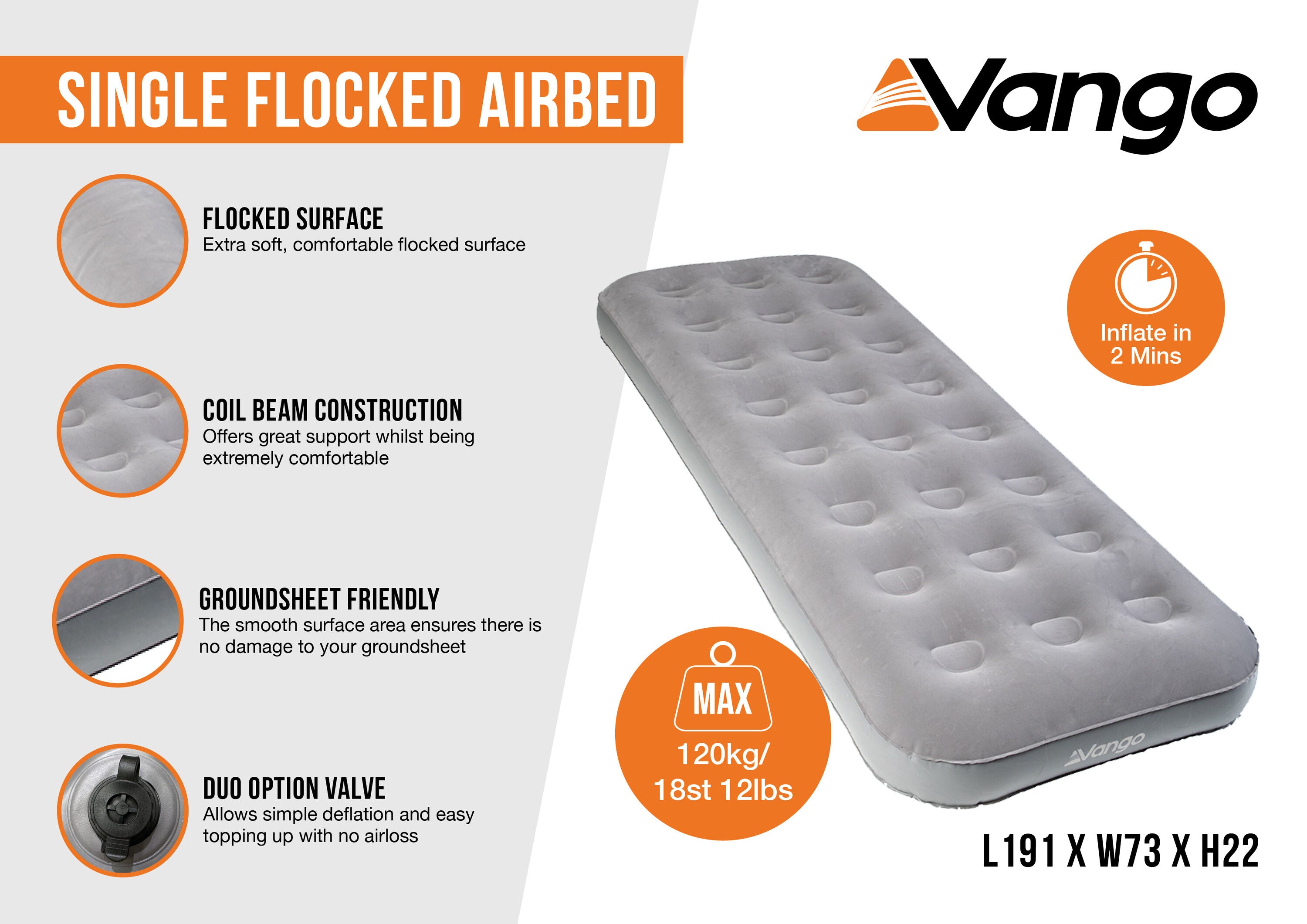 SINGLE FLOCKED AIRBED

Vango

FLOCKED SURFACE
Extra soft, comfortable flocked surface

COIL BEAM CONSTRUCTION
Offers great support whilst being extremely comfortable

GROUNDSHEET FRIENDLY
The smooth surface area ensures there is no damage to your groundsheet

DUO OPTION VALVE
Allows simple deflation and easy topping up with no airloss

Inflate in 2 Mins

MAX
120kg/
18st 12lbs

Vango

L191 X W73 X H22