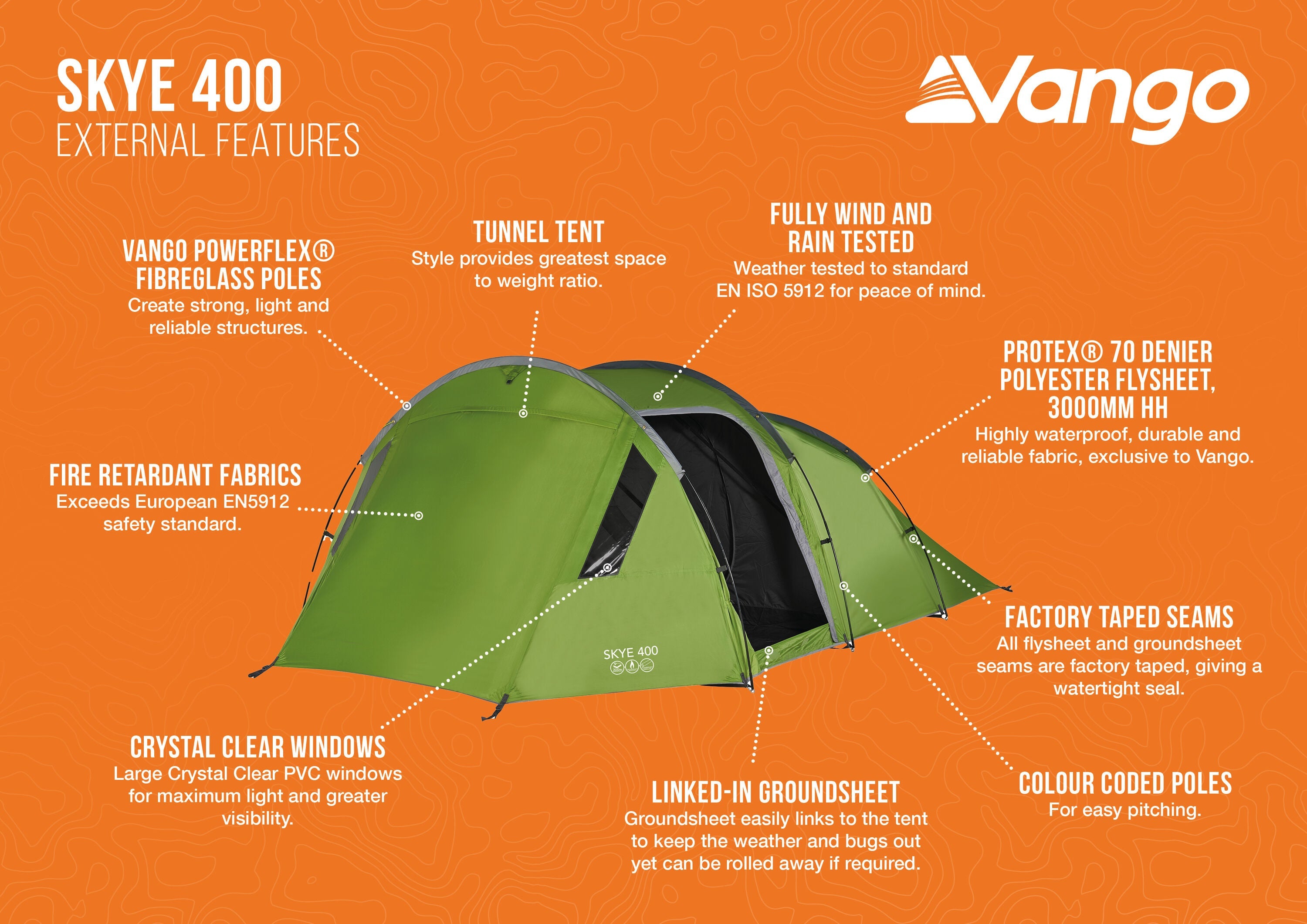 SKYE 400
EXTERNAL FEATURES

Vango

VANGO POWERFLEX® FIBREGLASS POLES
Create strong, light and reliable structures.

TUNNEL TENT
Style provides greatest space to weight ratio.

FULLY WIND AND RAIN TESTED
Weather tested to standard EN ISO 5912 for peace of mind.

PROTEX® 70 DENIER POLYESTER FLYSHEET, 3000MM HH
Highly waterproof, durable and reliable fabric, exclusive to Vango.

FIRE RETARDANT FABRICS
Exceeds European EN5912 safety standard.

SKYE 400

FACTORY TAPED SEAMS
All flysheet and groundsheet seams are factory taped, giving a watertight seal.

CRYSTAL CLEAR WINDOWS
Large Crystal Clear PVC windows for maximum light and greater visibility.

LINKED-IN GROUNDSHEET
Groundsheet easily links to the tent to keep the weather and bugs out yet can be rolled away if required.

COLOUR CODED POLES
For easy pitching.