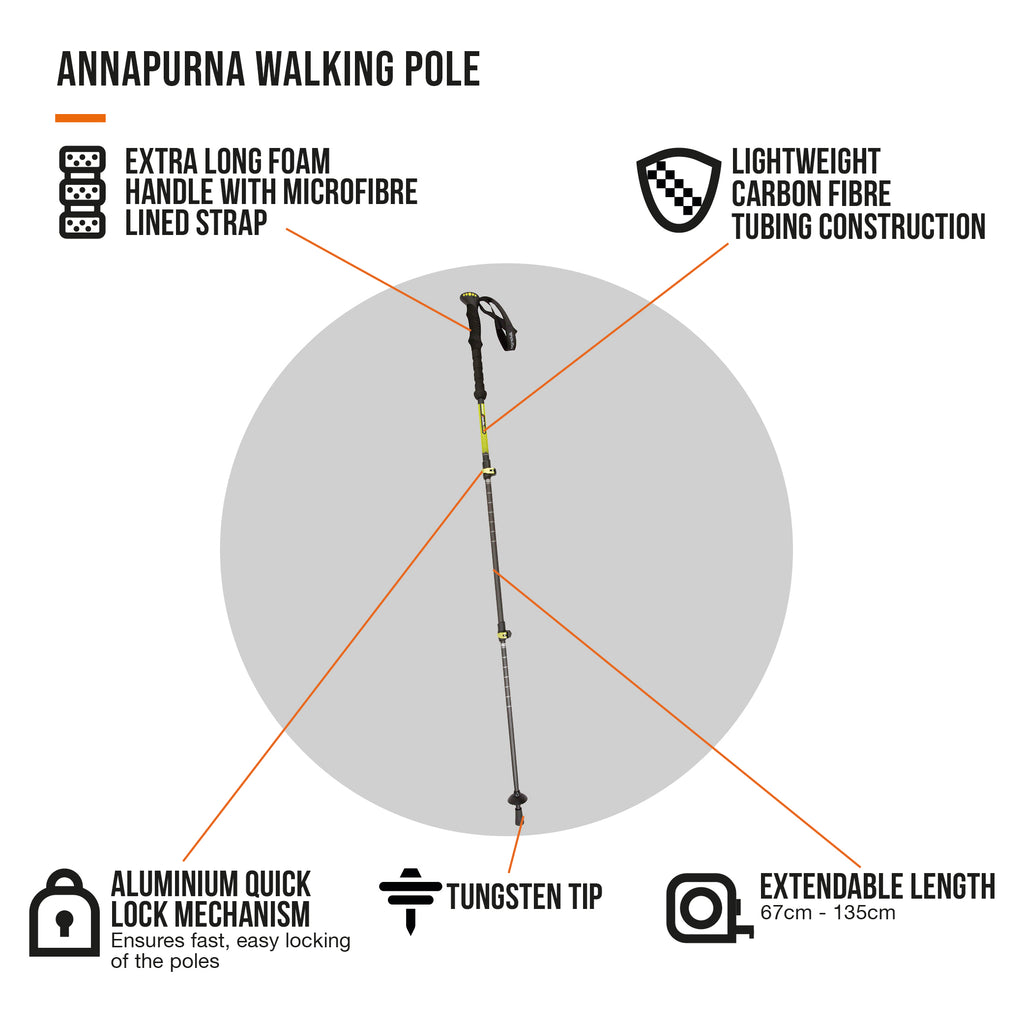 ANNAPURNA WALKING POLE

EXTRA LONG FOAM HANDLE WITH MICROFIBRE LINED STRAP

LIGHTWEIGHT CARBON FIBRE TUBING CONSTRUCTION

ALUMINIUM QUICK LOCK MECHANISM
Ensures fast, easy locking of the poles

TUNGSTEN TIP

EXTENDABLE LENGTH
67cm - 135cm