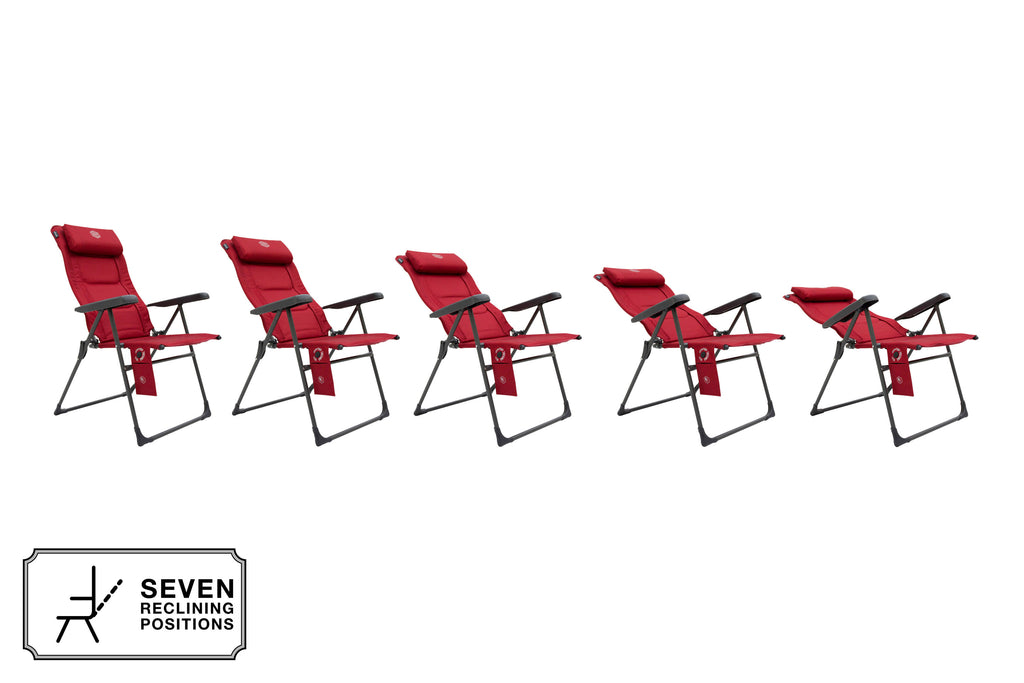 SEVEN
RECLINING
POSITIONS