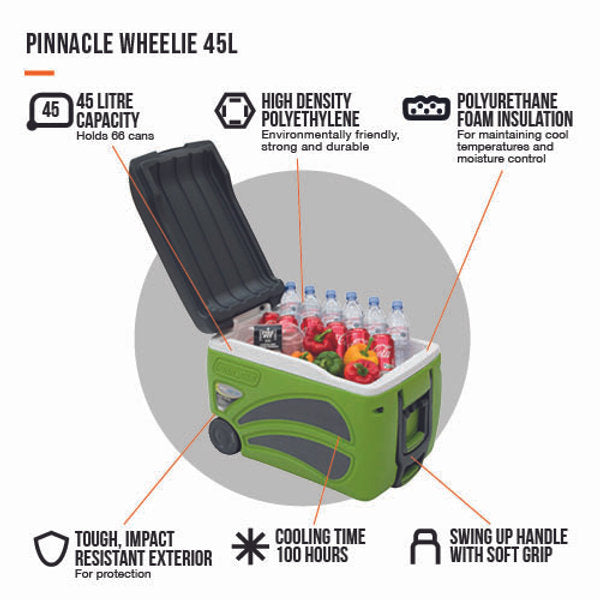 PINNACLE WHEELIE 45L

45

45 LITRE CAPACITY
Holds 66 cans

HIGH DENSITY POLYETHYLENE
Environmentally friendly, strong and durable

POLYURETHANE FOAM INSULATION
For maintaining cool temperatures and moisture control

TOUGH, IMPACT RESISTANT EXTERIOR
For protection

COOLING TIME 100 HOURS

SWING UP HANDLE WITH SOFT GRIP